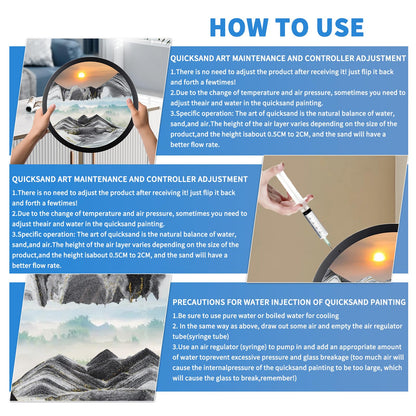 HOW TO USE

QUICKSAND ART MAINTENANCE AND CONTROLLER ADJUSTMENT

1.There is no need to adjust the product after receiving it! just flip it back and forth a fewtimes!

2.Due to the change of temperature and air pressure, sometimes you need to adjust theair and water in the quicksand painting.

3.Specific operation: The art of quicksand is the natural balance of water, sand,and air.The height of the air layer varies depending on the size of the product,and the height isabout 0.5CM to 2CM, and the sand will have a better flow rate.

QUICKSAND ART MAINTENANCE AND CONTROLLER ADJUSTMENT

1.There is no need to adjust the product after receiving it! just flip it back and forth a fewtimes!

2.Due to the change of temperature and air pressure, sometimes you need to adjust theair and water in the quicksand painting.

3.Specific operation: The art of quicksand is the natural balance of water, sand,and air.The height of the air layer varies depending on the size of the product,and the height isabout 0.5CM to 2CM, and the sand will have a better flow rate.

PRECAUTIONS FOR WATER INJECTION OF QUICKSAND PAINTING

1.Be sure to use pure water or boiled water for cooling

2. In the same way as above, draw out some air and empty the air regulator tube(syringe tube)

3.Use an air regulator (syringe) to pump in and add an appropriate amount of water toprevent excessive pressure and glass breakage (too much air will cause the internalpressure of the quicksand painting to be too large, which will cause the glass to break,remember!)