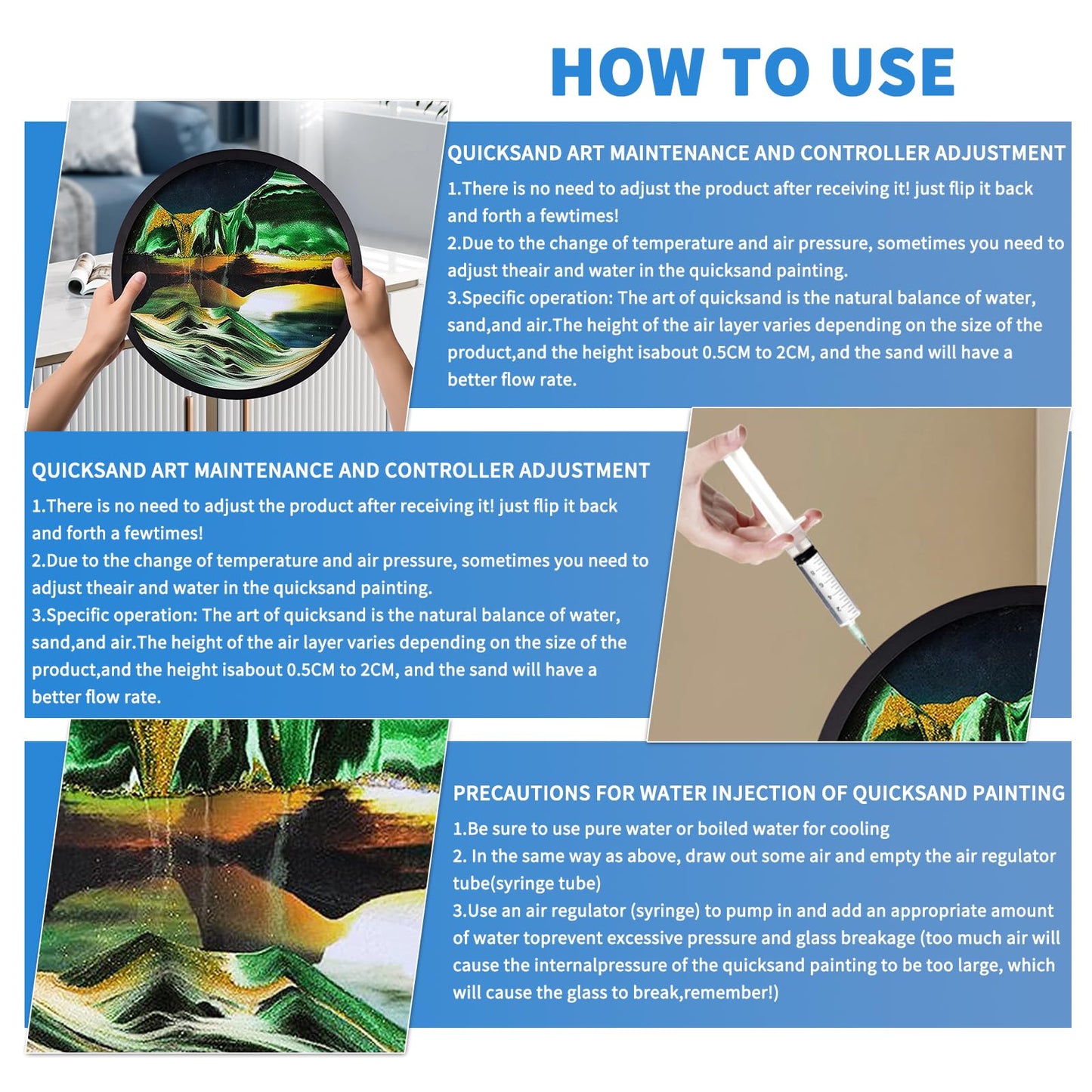 HOW TO USE

QUICKSAND ART MAINTENANCE AND CONTROLLER ADJUSTMENT

1.There is no need to adjust the product after receiving it! just flip it back and forth a fewtimes!

2.Due to the change of temperature and air pressure, sometimes you need to adjust theair and water in the quicksand painting.

3.Specific operation: The art of quicksand is the natural balance of water, sand,and air.The height of the air layer varies depending on the size of the product,and the height isabout 0.5CM to 2CM, and the sand will have a better flow rate.

QUICKSAND ART MAINTENANCE AND CONTROLLER ADJUSTMENT

1.There is no need to adjust the product after receiving it! just flip it back and forth a fewtimes!

2.Due to the change of temperature and air pressure, sometimes you need to adjust theair and water in the quicksand painting.

3.Specific operation: The art of quicksand is the natural balance of water, sand,and air.The height of the air layer varies depending on the size of the product,and the height isabout 0.5CM to 2CM, and the sand will have a better flow rate.

PRECAUTIONS FOR WATER INJECTION OF QUICKSAND PAINTING

1.Be sure to use pure water or boiled water for cooling

2. In the same way as above, draw out some air and empty the air regulator tube(syringe tube)

3.Use an air regulator (syringe) to pump in and add an appropriate amount of water toprevent excessive pressure and glass breakage (too much air will cause the internalpressure of the quicksand painting to be too large, which will cause the glass to break,remember!)