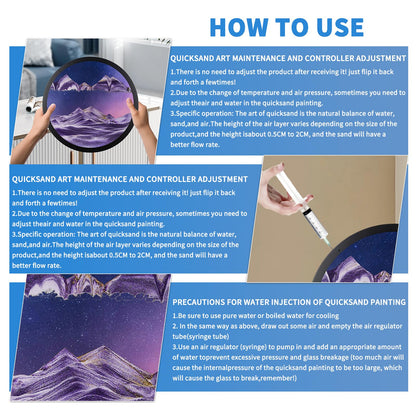 HOW TO USE

QUICKSAND ART MAINTENANCE AND CONTROLLER ADJUSTMENT

1.There is no need to adjust the product after receiving it! just flip it back and forth a fewtimes!

2.Due to the change of temperature and air pressure, sometimes you need to adjust theair and water in the quicksand painting.

3.Specific operation: The art of quicksand is the natural balance of water, sand,and air.The height of the air layer varies depending on the size of the product,and the height isabout 0.5CM to 2CM, and the sand will have a better flow rate.

QUICKSAND ART MAINTENANCE AND CONTROLLER ADJUSTMENT

1.There is no need to adjust the product after receiving it! just flip it back and forth a fewtimes!

2.Due to the change of temperature and air pressure, sometimes you need to adjust theair and water in the quicksand painting.

3.Specific operation: The art of quicksand is the natural balance of water, sand,and air.The height of the air layer varies depending on the size of the product,and the height isabout 0.5CM to 2CM, and the sand will have a better flow rate.

PRECAUTIONS FOR WATER INJECTION OF QUICKSAND PAINTING

1.Be sure to use pure water or boiled water for cooling

2. In the same way as above, draw out some air and empty the air regulator tube(syringe tube)

3.Use an air regulator (syringe) to pump in and add an appropriate amount of water toprevent excessive pressure and glass breakage (too much air will cause the internalpressure of the quicksand painting to be too large, which will cause the glass to break,remember!)