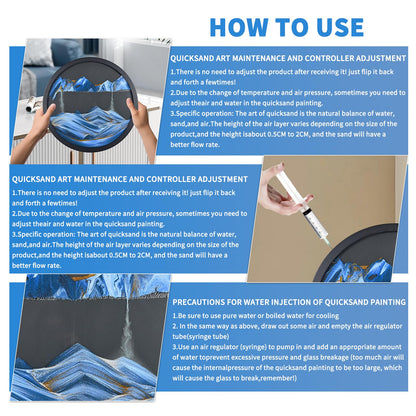 HOW TO USE

QUICKSAND ART MAINTENANCE AND CONTROLLER ADJUSTMENT

1.There is no need to adjust the product after receiving it! just flip it back and forth a fewtimes!

2.Due to the change of temperature and air pressure, sometimes you need to adjust theair and water in the quicksand painting.

3.Specific operation: The art of quicksand is the natural balance of water, sand,and air.The height of the air layer varies depending on the size of the product,and the height isabout 0.5CM to 2CM, and the sand will have a better flow rate.

QUICKSAND ART MAINTENANCE AND CONTROLLER ADJUSTMENT

1.There is no need to adjust the product after receiving it! just flip it back and forth a fewtimes!

2.Due to the change of temperature and air pressure, sometimes you need to adjust theair and water in the quicksand painting.

3.Specific operation: The art of quicksand is the natural balance of water, sand,and air.The height of the air layer varies depending on the size of the product,and the height isabout 0.5CM to 2CM, and the sand will have a better flow rate.

PRECAUTIONS FOR WATER INJECTION OF QUICKSAND PAINTING

1.Be sure to use pure water or boiled water for cooling

2. In the same way as above, draw out some air and empty the air regulator tube(syringe tube)

3.Use an air regulator (syringe) to pump in and add an appropriate amount of water toprevent excessive pressure and glass breakage (too much air will cause the internalpressure of the quicksand painting to be too large, which will cause the glass to break,remember!)